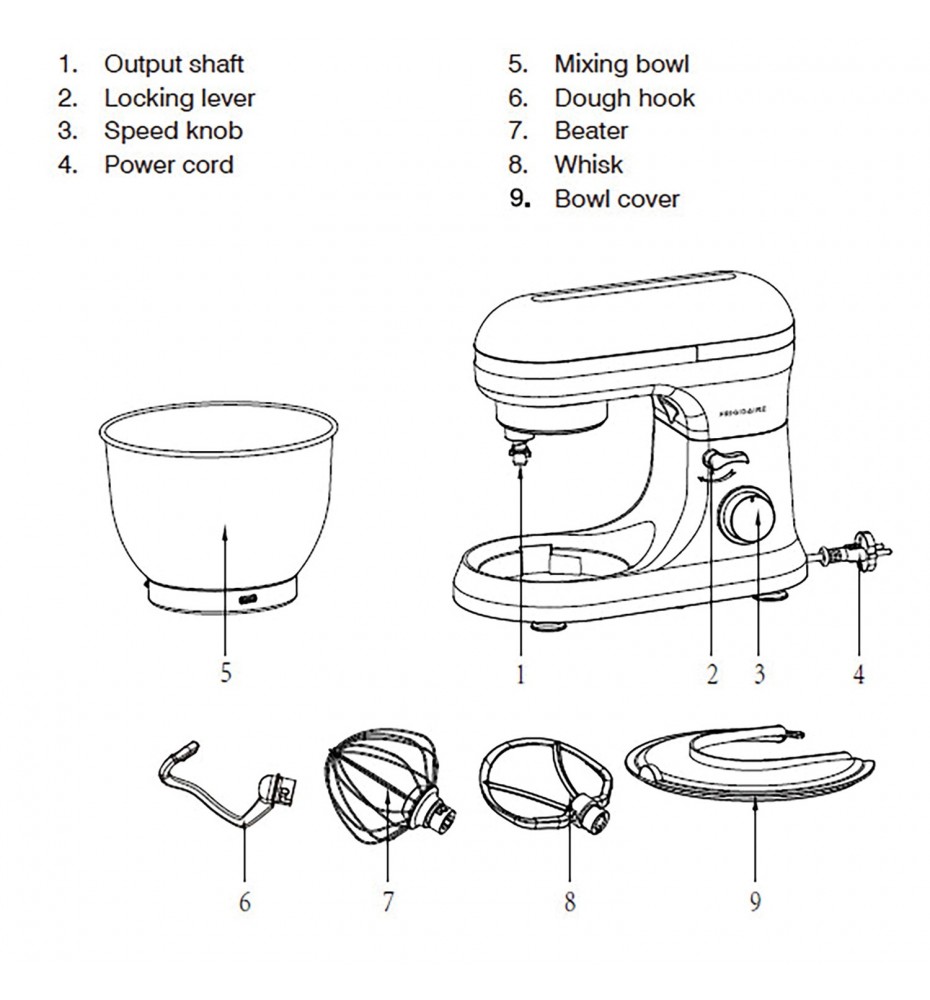 1. Output shaft
2. Locking lever
3. Speed knob
4. Power cord

5. Mixing bowl
6. Dough hook
7. Beater
8. Whisk
9. Bowl cover

FRIGIDAIRE

5
1
2
3
4

6
7
8
9