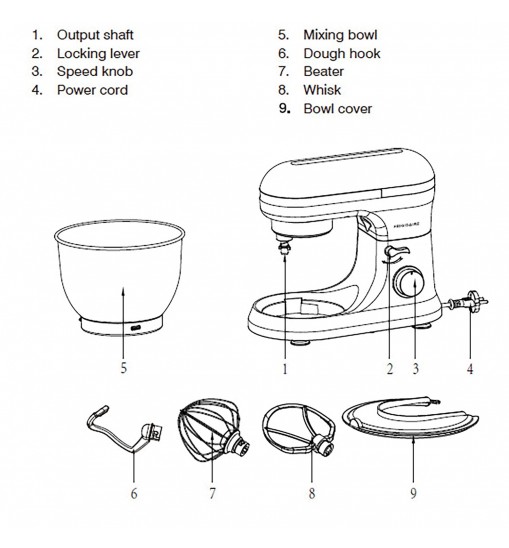 1. Output shaft
2. Locking lever
3. Speed knob
4. Power cord

5. Mixing bowl
6. Dough hook
7. Beater
8. Whisk
9. Bowl cover

FRIGIDAIRE

5

1

2

3

4

6

7

8

9