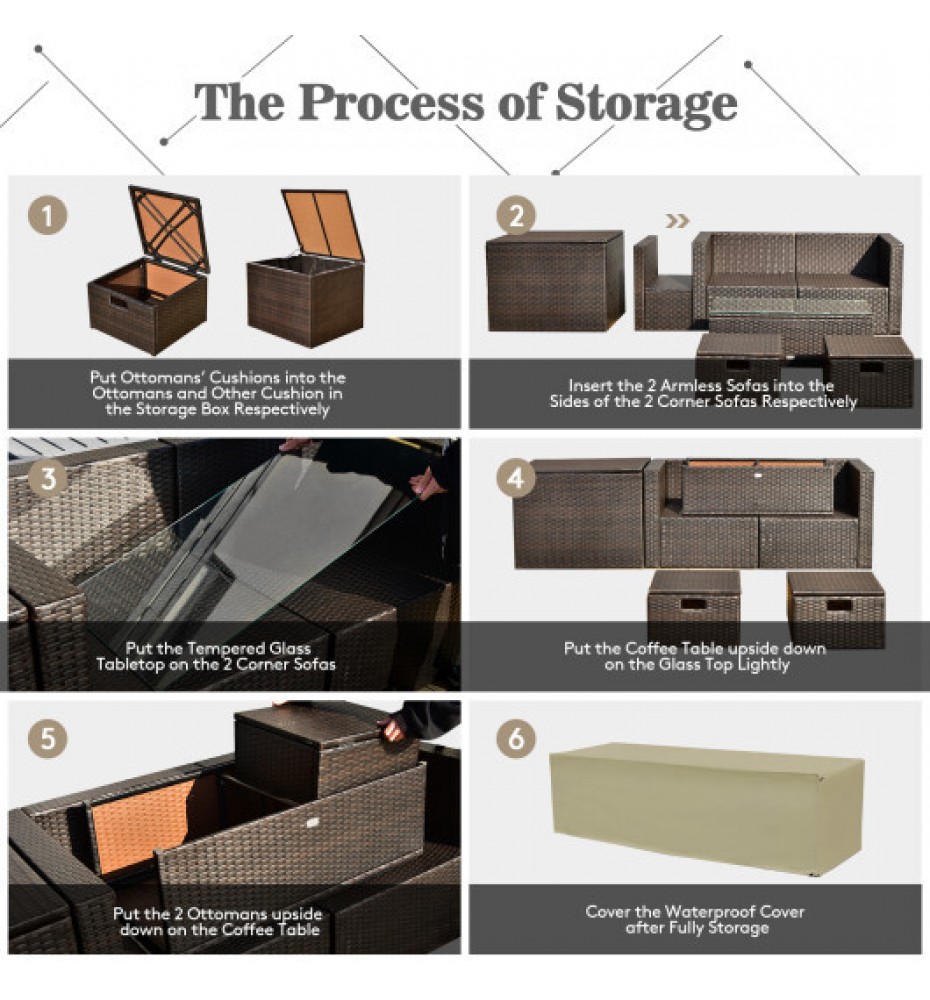 The Process of Storage

1

Put Ottomans' Cushions into the Ottomans and Other Cushion in the Storage Box Respectively

2

Insert the 2 Armless Sofas into the Sides of the 2 Corner Sofas Respectively

3

Put the Tempered Glass Tabletop on the 2 Corner Sofas

4

Put the Coffee Table upside down on the Glass Top Lightly

5

Put the 2 Ottomans upside down on the Coffee Table

6

Cover the Waterproof Cover after Fully Storage