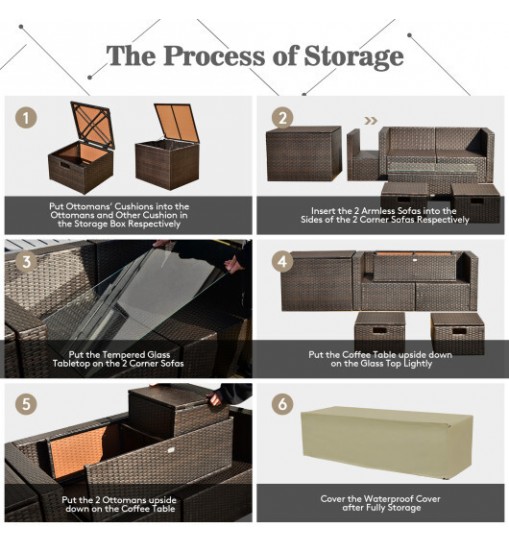 The Process of Storage

1

Put Ottomans' Cushions into the Ottomans and Other Cushion in the Storage Box Respectively

2

Insert the 2 Armless Sofas into the Sides of the 2 Corner Sofas Respectively

3

Put the Tempered Glass Tabletop on the 2 Corner Sofas

4

Put the Coffee Table upside down on the Glass Top Lightly

5

Put the 2 Ottomans upside down on the Coffee Table

6

Cover the Waterproof Cover after Fully Storage