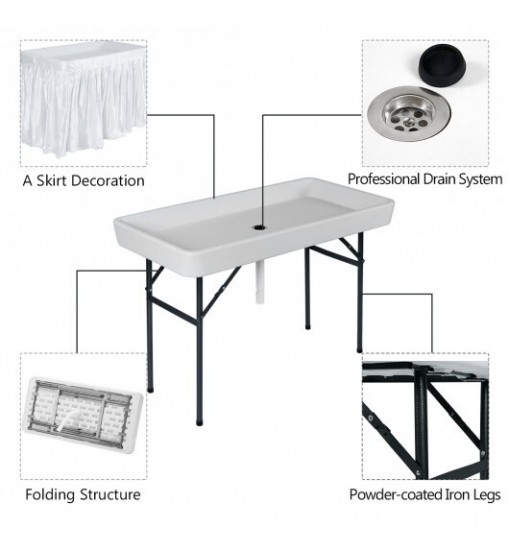 A Skirt Decoration

Professional Drain System

Folding Structure

Powder-coated Iron Legs