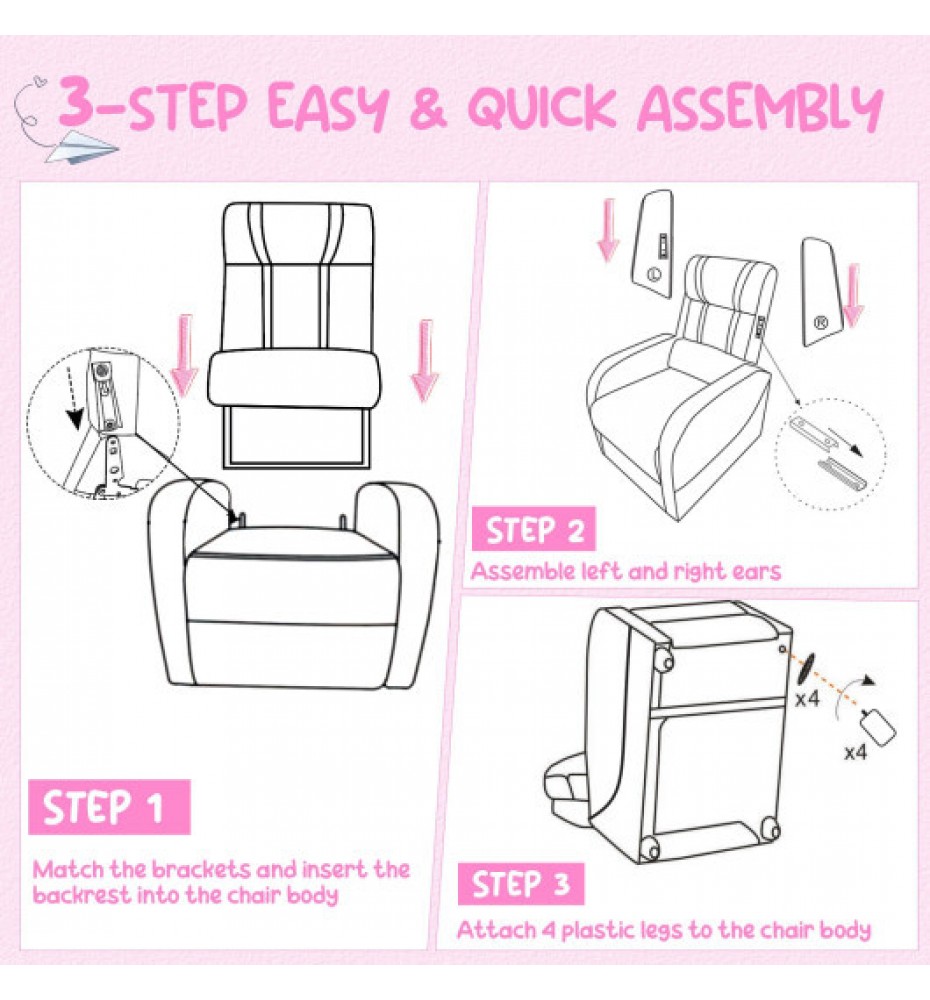 3-STEP EASY & QUICK ASSEMBLY

STEP 1

Match the brackets and insert the backrest into the chair body

L

R

STEP 2

Assemble left and right ears

x4

x4

STEP 3

Attach 4 plastic legs to the chair body