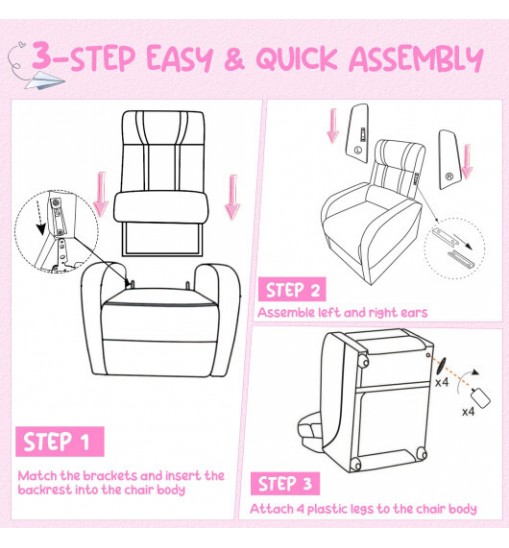 3-STEP EASY & QUICK ASSEMBLY

STEP 1

Match the brackets and insert the backrest into the chair body

STEP 2

Assemble left and right ears

x4

x4

STEP 3

Attach 4 plastic legs to the chair body