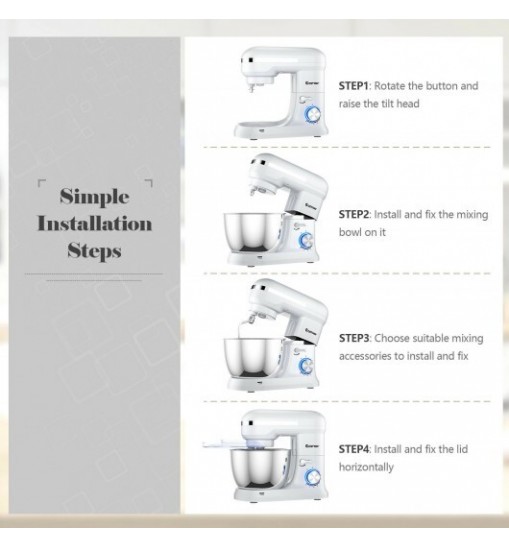 Simple Installation Steps

STEP1: Rotate the button and raise the tilt head

STEP2: Install and fix the mixing bowl on it

STEP3: Choose suitable mixing accessories to install and fix

STEP4: Install and fix the lid horizontally